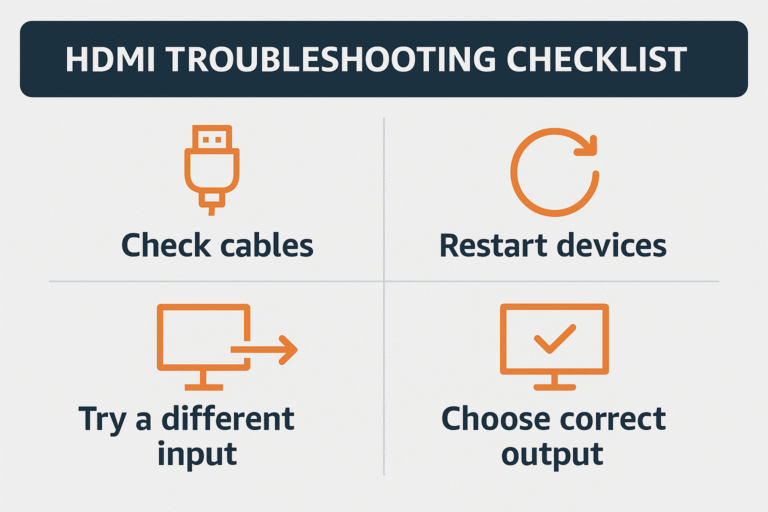 HDMI TROUBLESHOOTING CHECKLIST

Check cables

Restart devices

Try a different input

Choose correct output