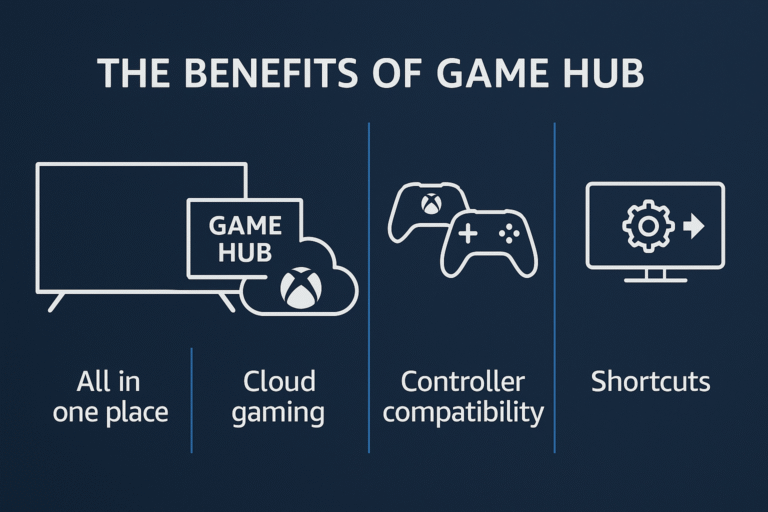 THE BENEFITS OF GAME HUB

GAME HUB

All in one place

Cloud gaming

Controller compatibility

Shortcuts