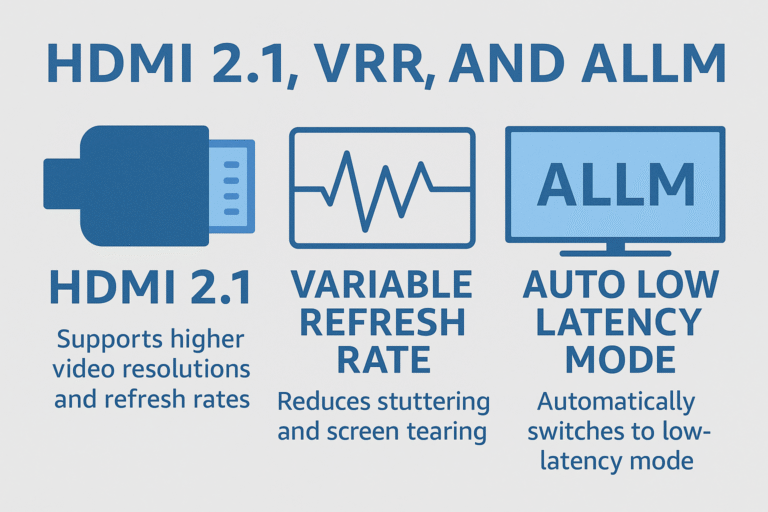 HDMI 2.1, VRR, AND ALLM

HDMI 2.1

Supports higher video resolutions and refresh rates

VARIABLE REFRESH RATE

Reduces stuttering and screen tearing

ALLM

AUTO LOW LATENCY MODE

Automatically switches to low-latency mode