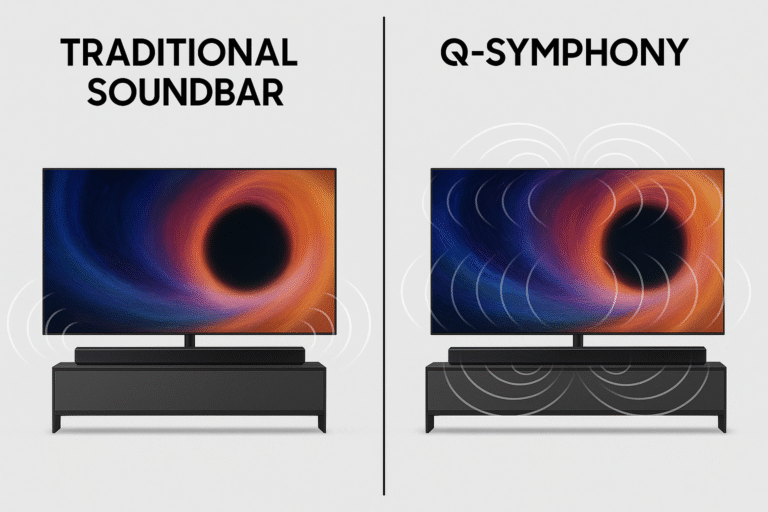 TRADITIONAL SOUNDBAR

Q-SYMPHONY