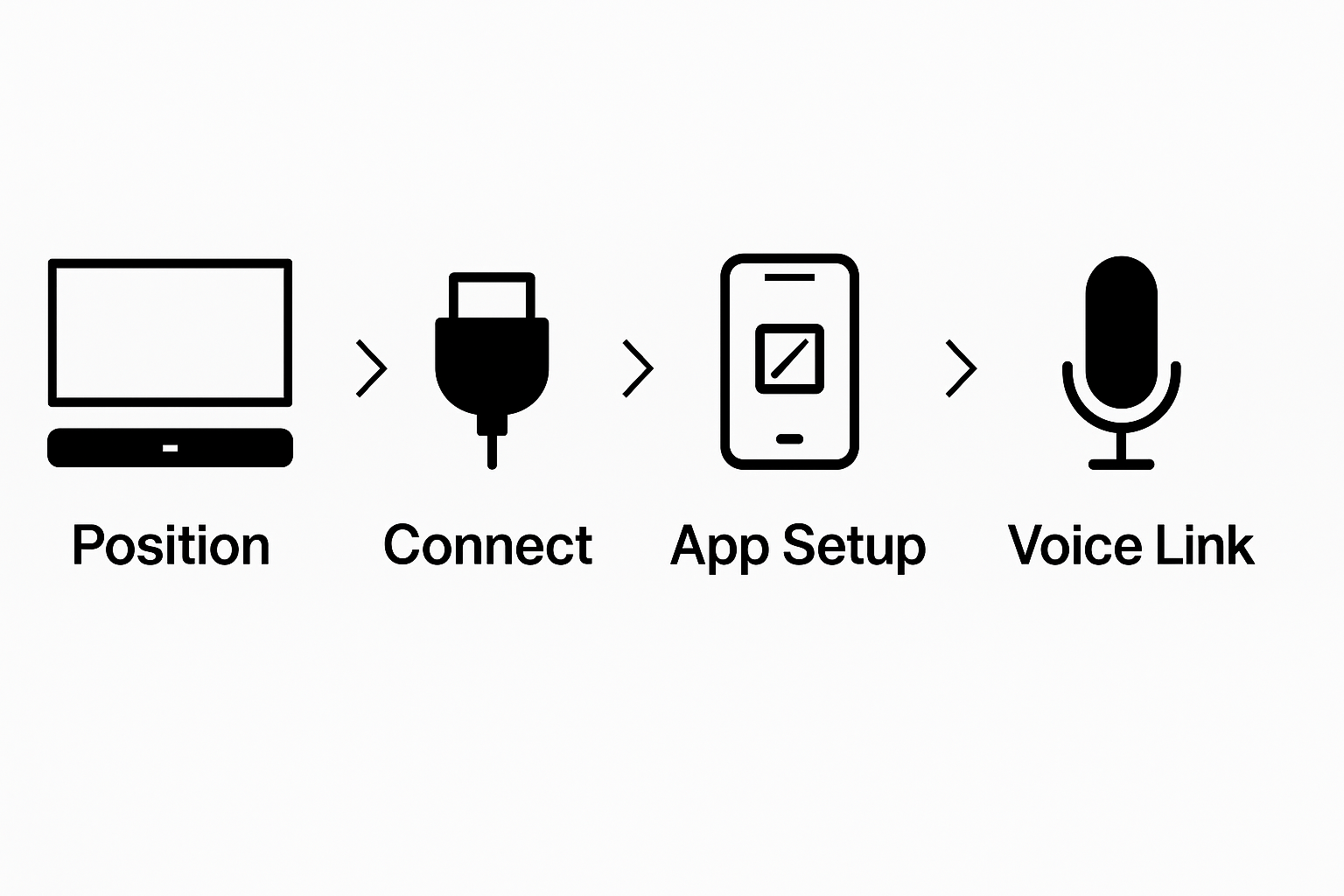 Position

Connect

App Setup

Voice Link